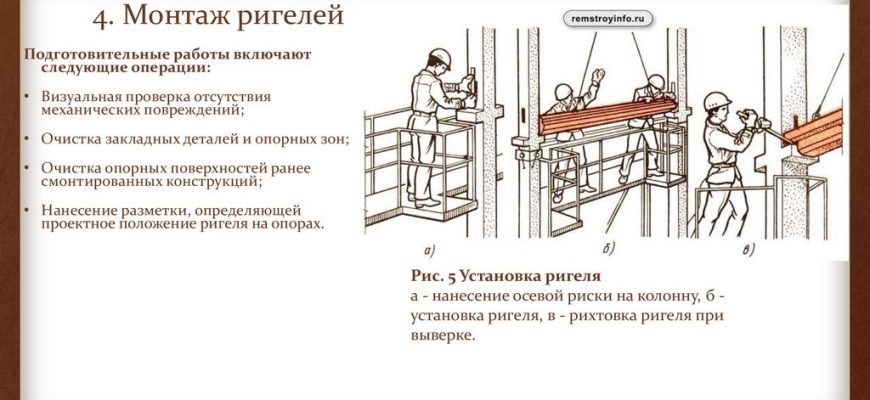 4. Монтаж ригелей

Подготовительные работы включают следующие операции:

• Визуальная проверка отсутствия механических повреждений;

• Очистка закладных деталей и опорных зон;

• Очистка опорных поверхностей ранее смонтированных конструкций;

• Нанесение разметки, определяющей проектное положение ригеля на опорах.

remstroyinfo.ru

а)

б)

в)

Рис. 5 Установка ригеля
а - нанесение осевой риски на колонну, б - установка ригеля, в - рихтовка ригеля при выверке.